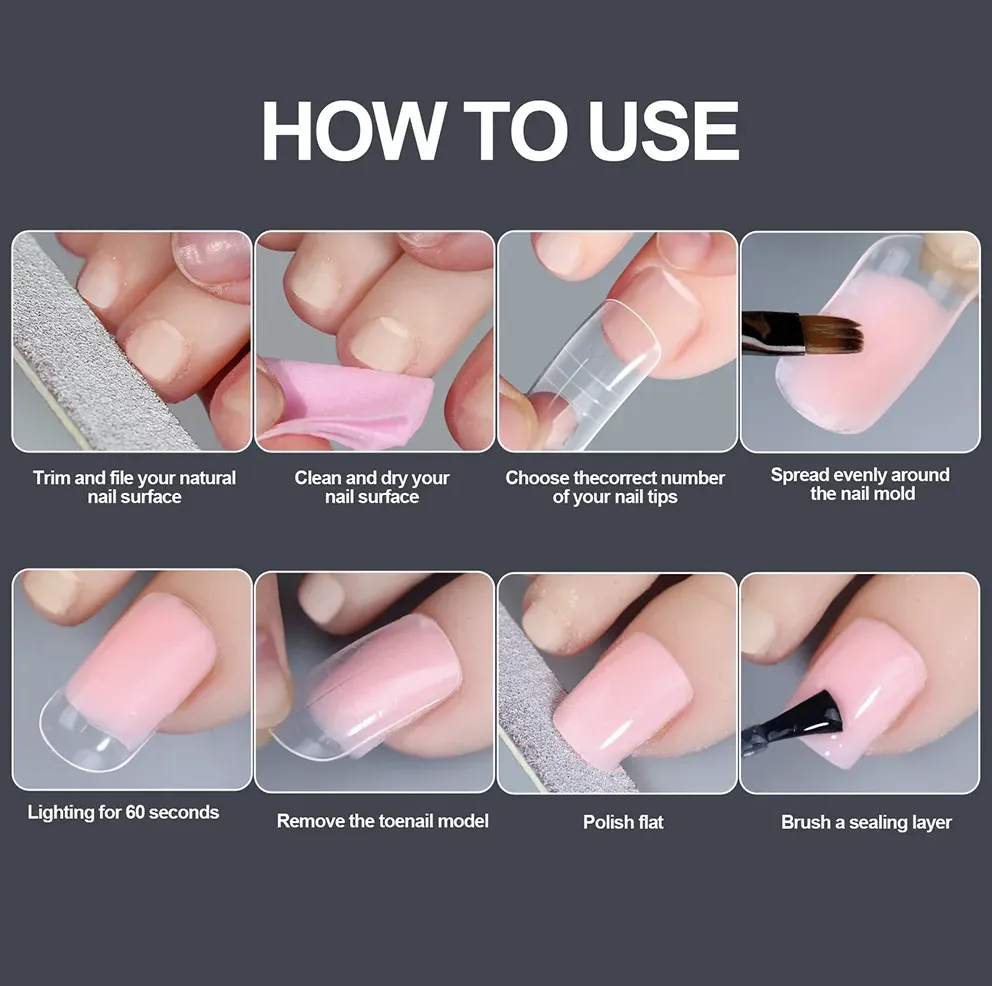 HOW TO USE

Trim and file your natural nail surface

Clean and dry your nail surface

Choose thecorrect number of your nail tips

Spread evenly around the nail mold

Lighting for 60 seconds

Remove the toenail model

Polish flat

Brush a sealing layer